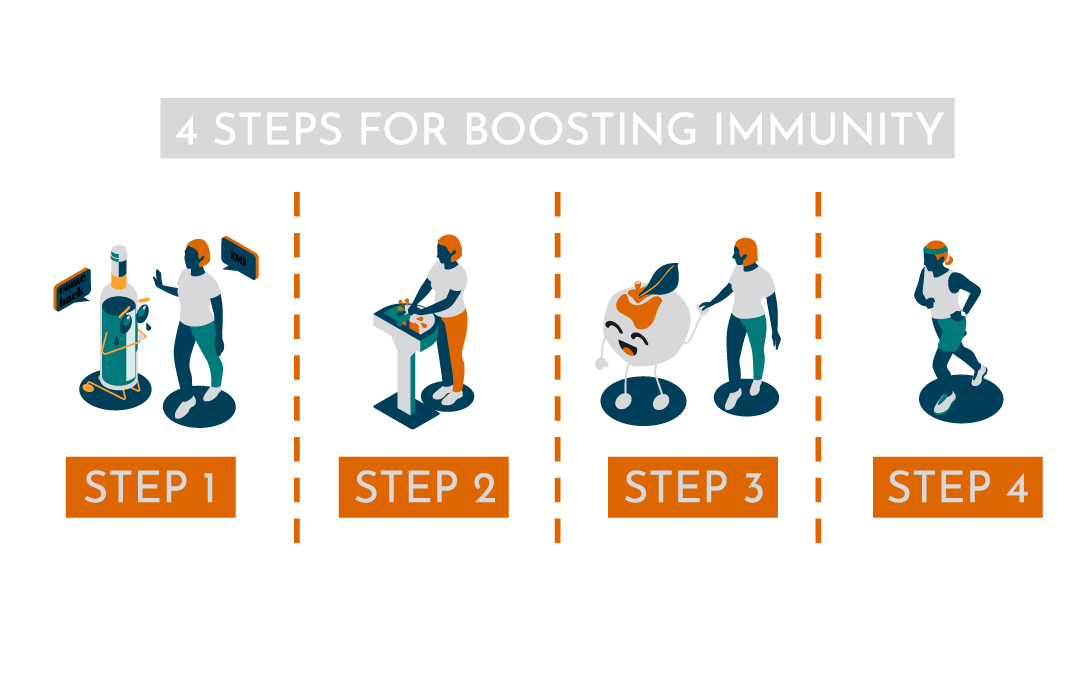 4 STEPS FOR BOOSTING IMMUNITY

come back

no

STEP 1

STEP 2

STEP 3

STEP 4